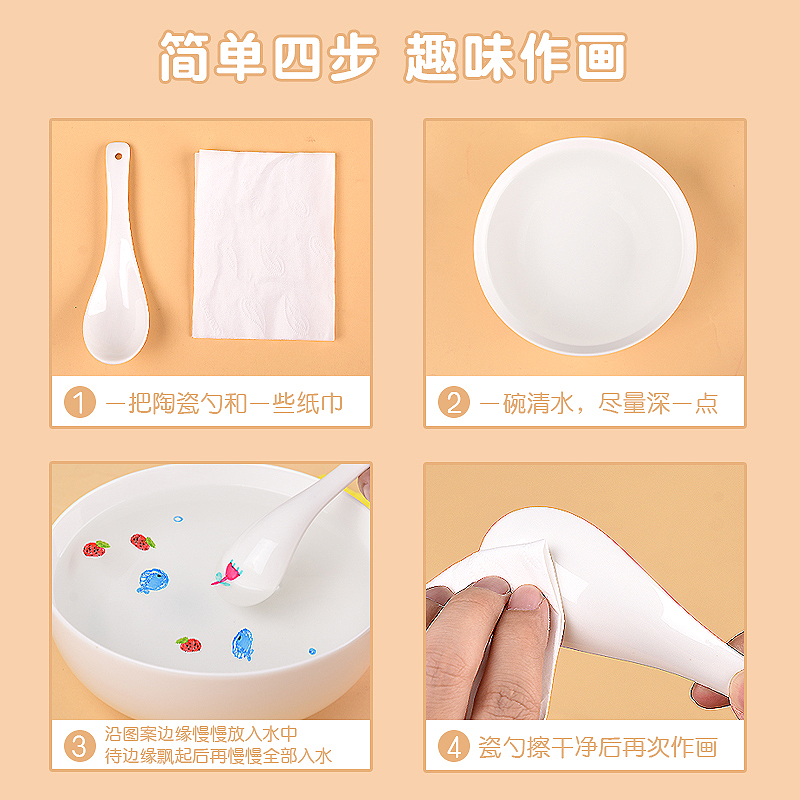 简单四步 趣味作画

1 一把陶瓷勺和一些纸巾

2 一碗清水，尽量深一点

3 沿图案边缘慢慢放入水中
待边缘飘起后再慢慢全部入水

4 瓷勺擦干净后再次作画