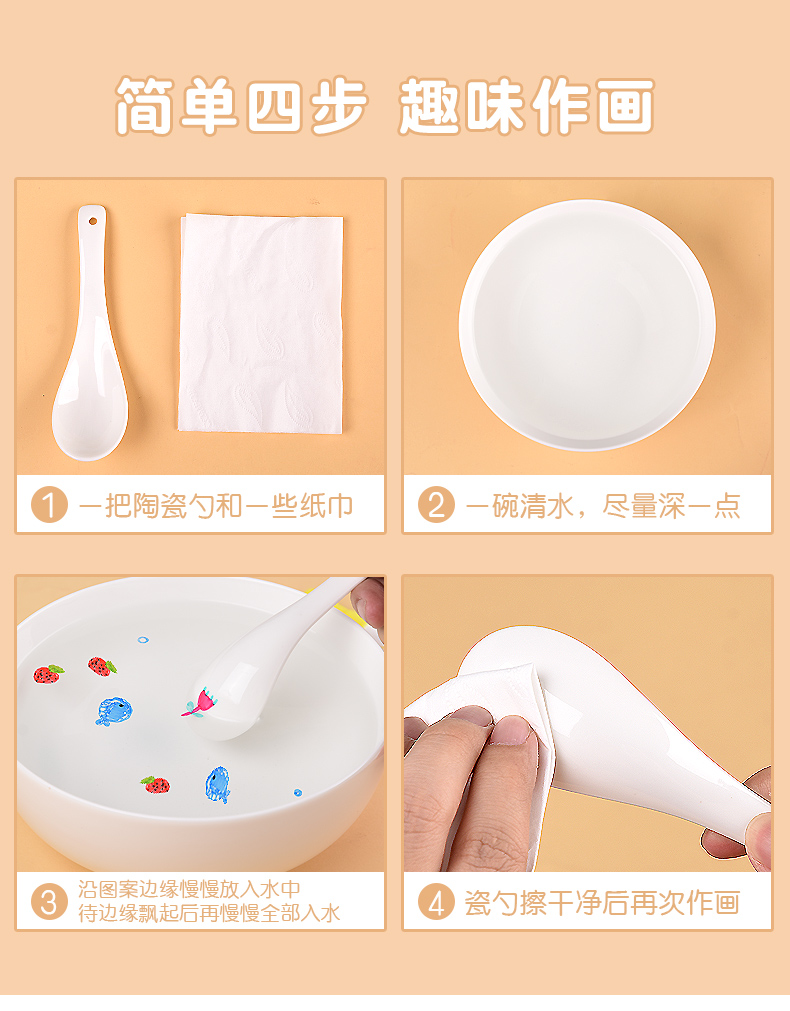 简单四步 趣味作画

1 一把陶瓷勺和一些纸巾

2 一碗清水，尽量深一点

3 沿图案边缘慢慢放入水中
待边缘飘起后再慢慢全部入水

4 瓷勺擦干净后再次作画